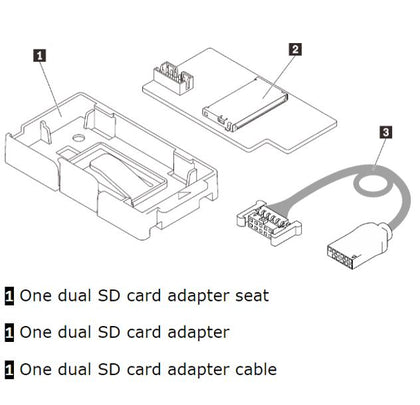 1

2

3

1 One dual SD card adapter seat

1 One dual SD card adapter

1 One dual SD card adapter cable